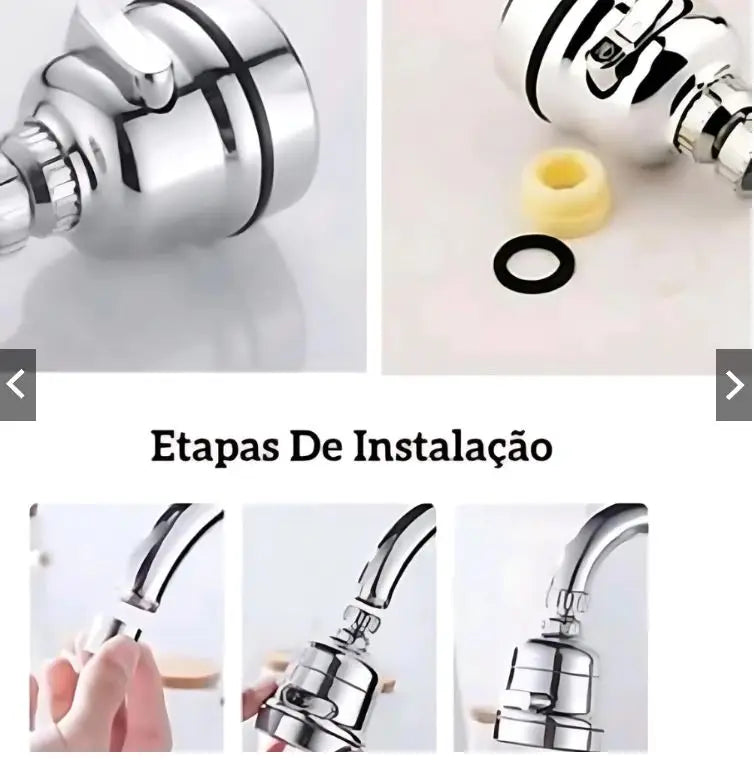 Etapas De Instalação